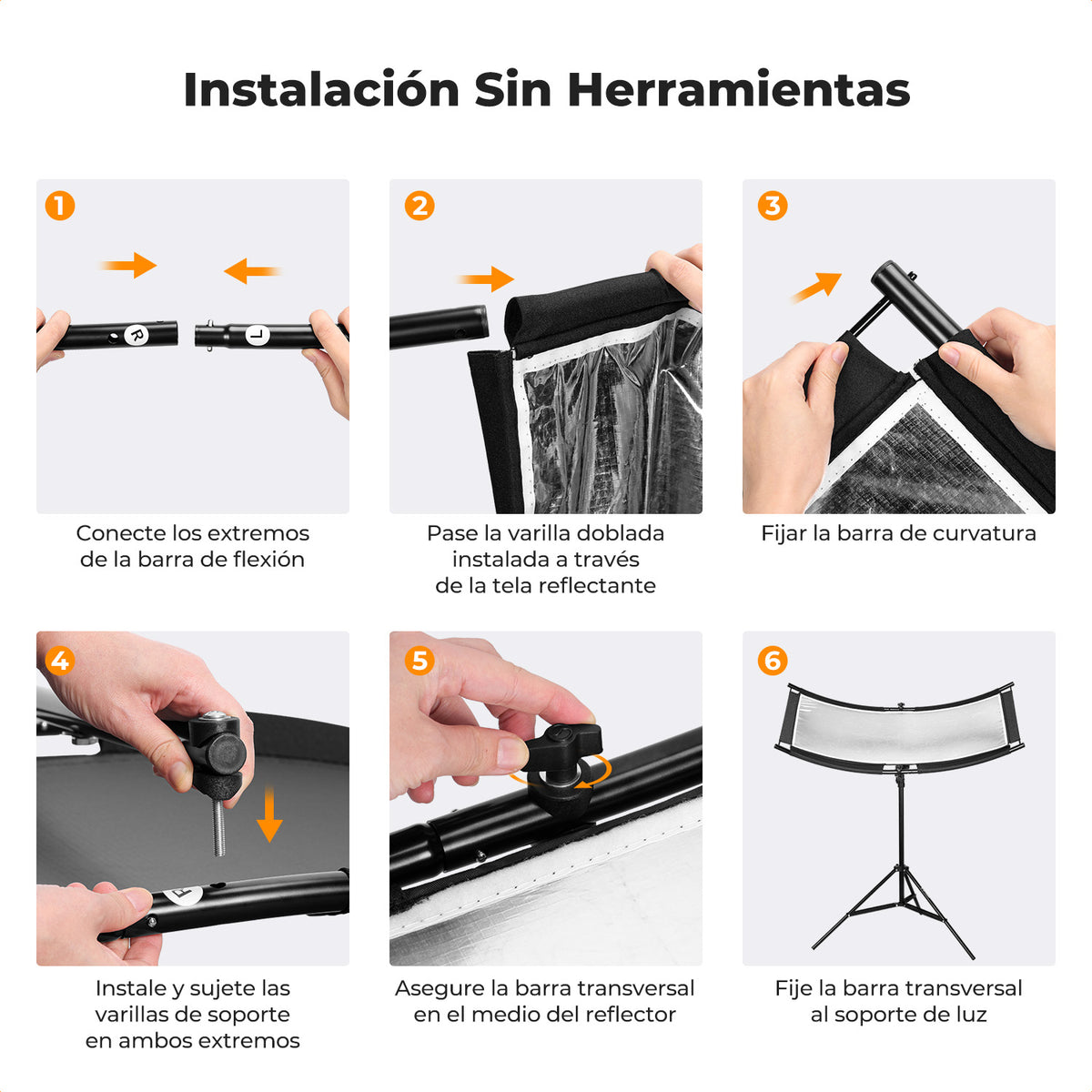 Instalación Sin Herramientas

1

R

L

Conecte los extremos de la barra de flexión

2

Pase la varilla doblada instalada a través de la tela reflectante

3

Fijar la barra de curvatura

4

Instale y sujete las varillas de soporte en ambos extremos

5

Asegure la barra transversal en el medio del reflector

6

Fije la barra transversal al soporte de luz